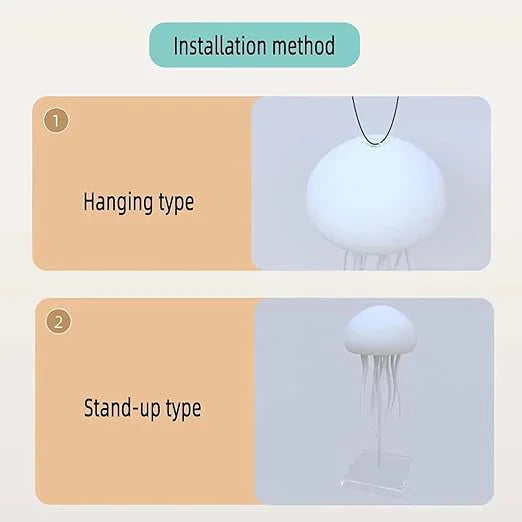 Installation method

1

Hanging type

2

Stand-up type